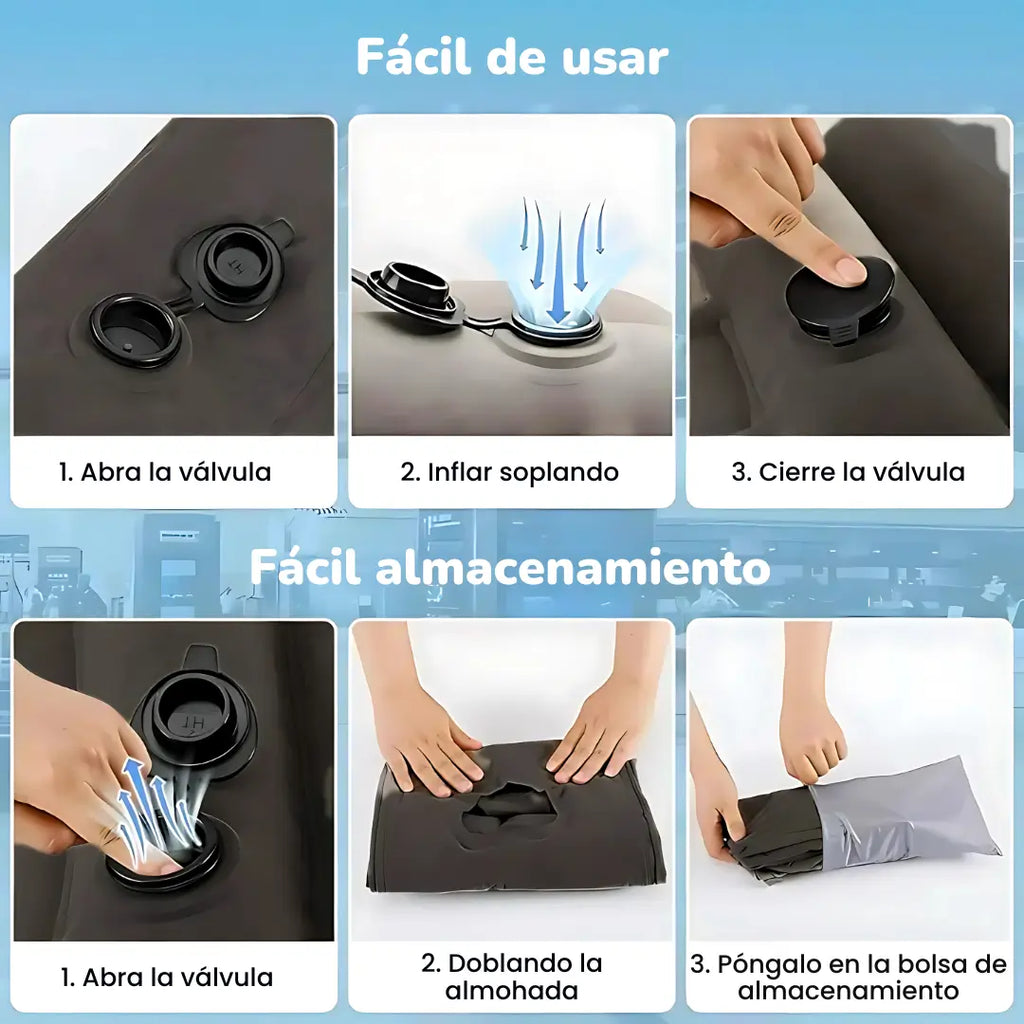 Fácil de usar

1. Abra la válvula

2. Inflar soplando

3. Cierre la válvula

Fácil almacenamiento

1. Abra la válvula

2. Doblando la almohada

3. Póngalo en la bolsa de almacenamiento