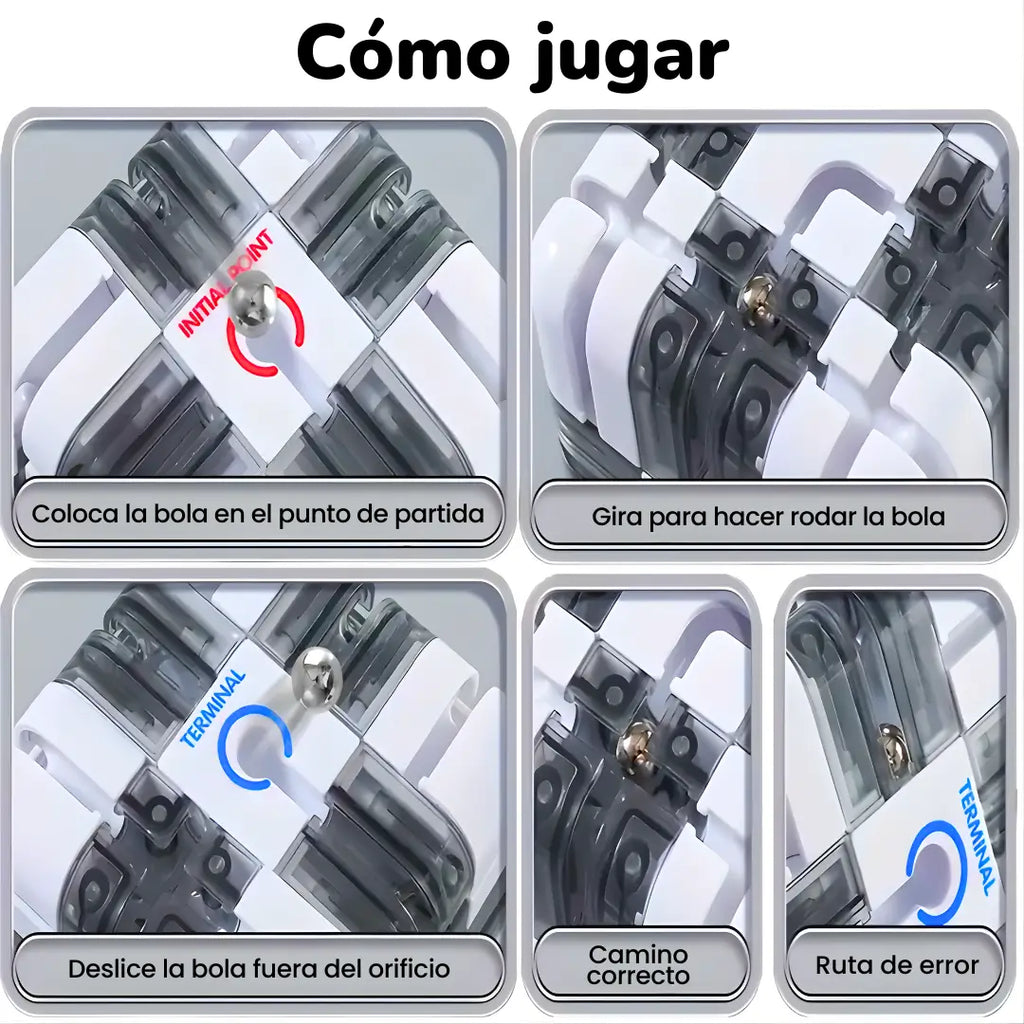 Cómo jugar

INITIAL POINT

Coloca la bola en el punto de partida

Gira para hacer rodar la bola

TERMINAL

Deslice la bola fuera del orificio

Camino correcto

TERMINAL

Ruta de error