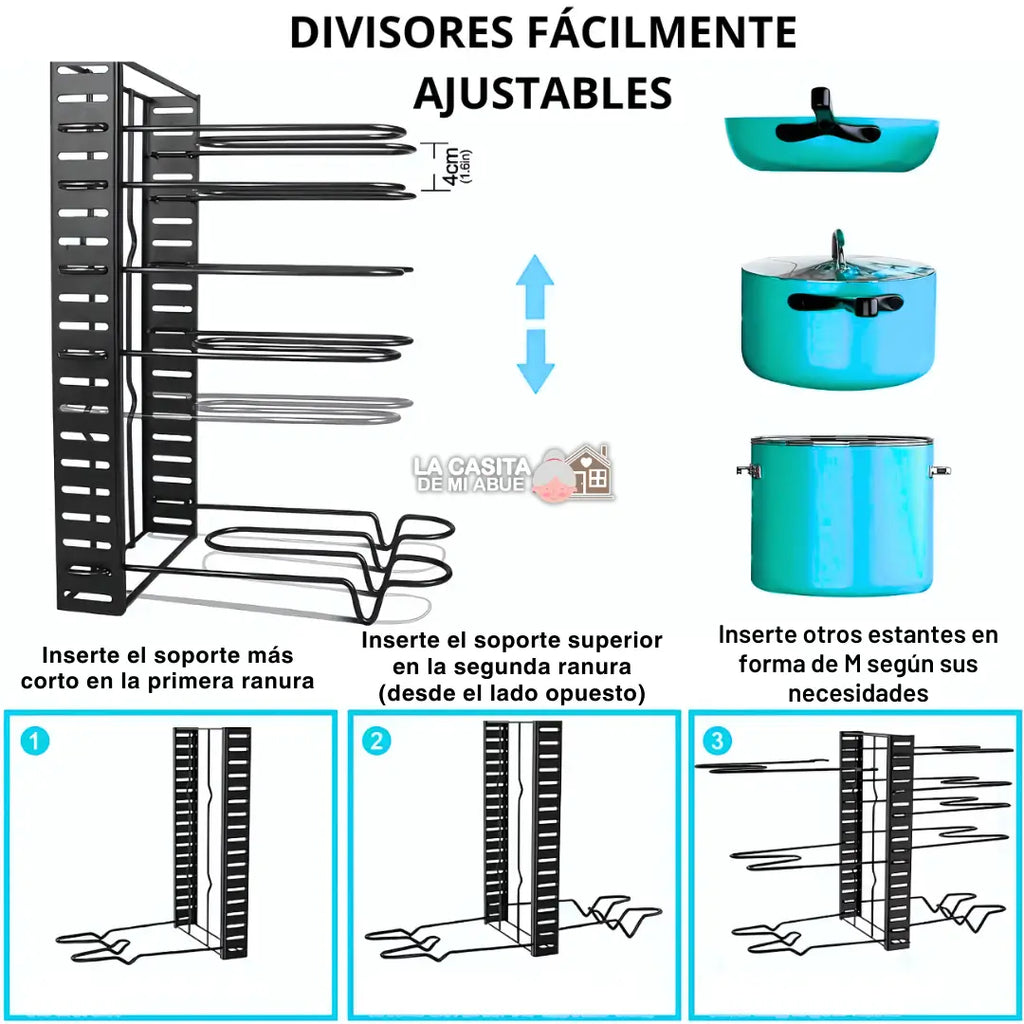 DIVISORES FÁCILMENTE AJUSTABLES

4cm (1.6in)

LA CASITA DE MI ABUE

Inserte el soporte más corto en la primera ranura

Inserte el soporte superior en la segunda ranura (desde el lado opuesto)

Inserte otros estantes en forma de M según sus necesidades

1

2

3